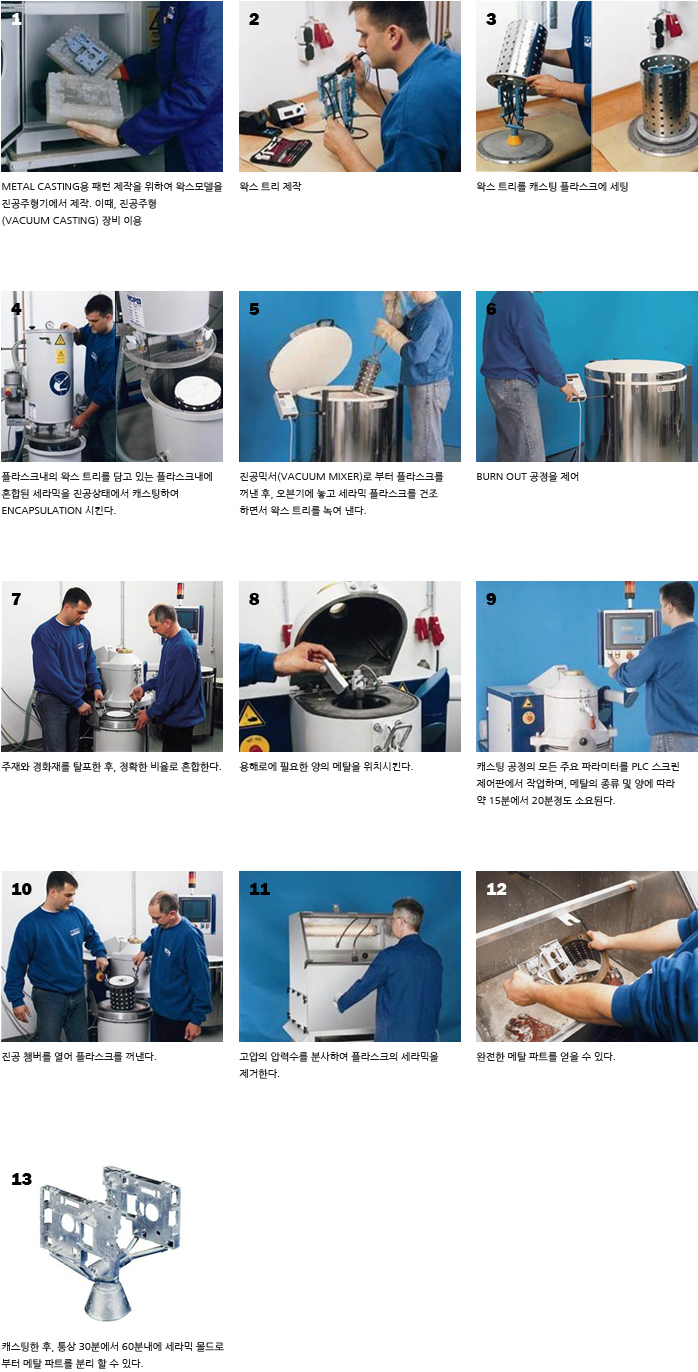 1

METAL CASTING용 패턴 제작을 위하여 왁스모델을 진공주형기에서 제작. 이때, 진공주형 (VACUUM CASTING) 장비 이용

2

왁스 트리 제작

3

왁스 트리를 캐스팅 플라스크에 세팅

4

플라스크내의 왁스 트리를 담고 있는 플라스크내에 혼합된 세라믹을 진공상태에서 캐스팅하여 ENCAPSULATION 시킨다.

5

진공믹서(VACUUM MIXER)로 부터 플라스크를 꺼낸 후, 오븐기에 놓고 세라믹 플라스크를 건조 하면서 왁스 트리를 녹여 낸다.

6

BURN OUT 공정을 제어

7

주재와 경화재를 탈포한 후, 정확한 비율로 혼합한다.

8

용해로에 필요한 양의 메탈을 위치시킨다.

9

캐스팅 공정의 모든 주요 파라미터를 PLC 스크린 제어판에서 작업하며, 메탈의 종류 및 양에 따라 약 15분에서 20분정도 소요된다.

10

진공 챔버를 열어 플라스크를 꺼낸다.

11

고압의 압력수를 분사하여 플라스크의 세라믹을 제거한다.

12

완전한 메탈 파트를 얻을 수 있다.

13

캐스팅한 후, 통상 30분에서 60분내에 세라믹 몰드로 부터 메탈 파트를 분리 할 수 있다.